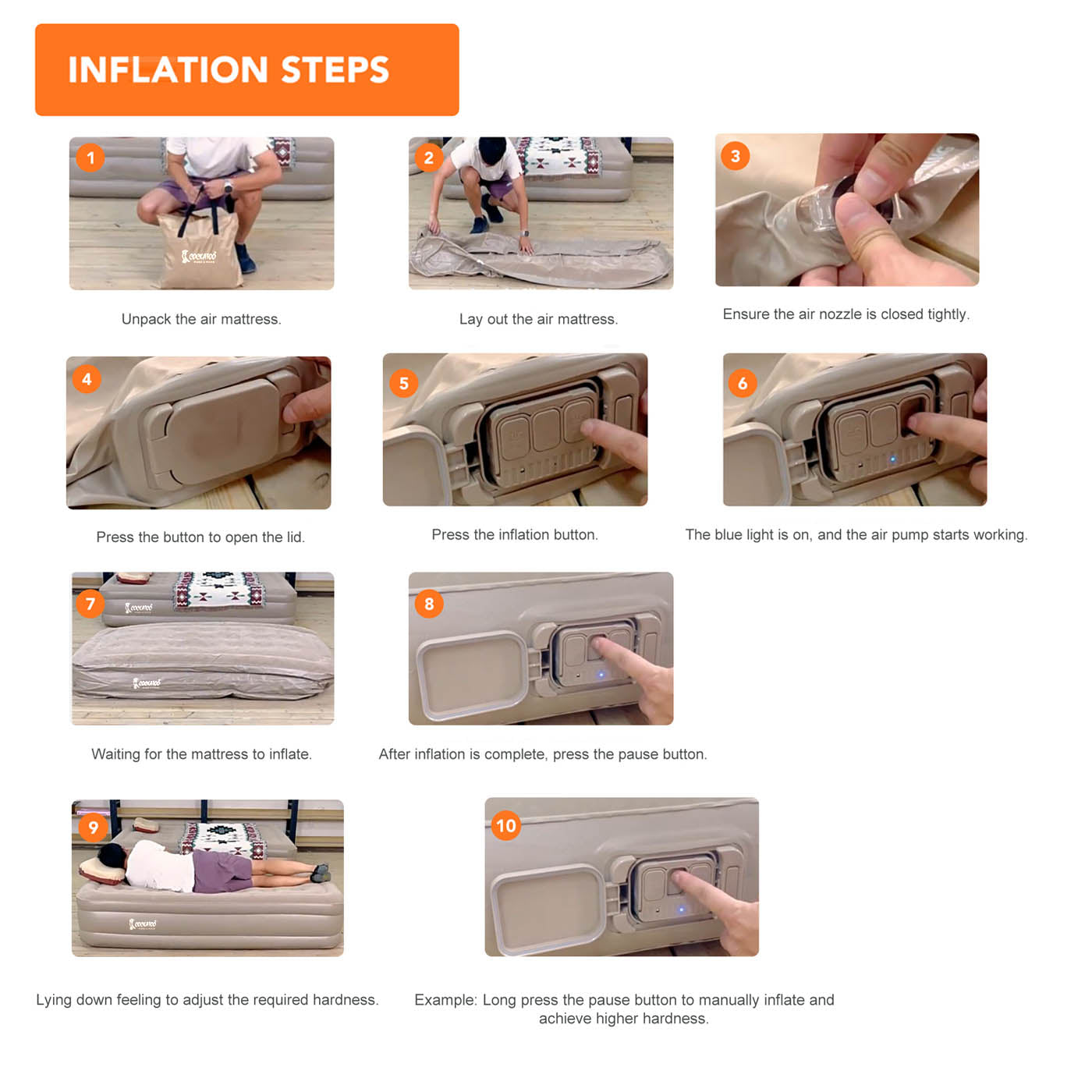 INFLATION STEPS

1

Unpack the air mattress.

2

Lay out the air mattress.

3

Ensure the air nozzle is closed tightly.

4

Press the button to open the lid.

5

Press the inflation button.

6

The blue light is on, and the air pump starts working.

7

Waiting for the mattress to inflate.

8

After inflation is complete, press the pause button.

9

Lying down feeling to adjust the required hardness.

10

Example: Long press the pause button to manually inflate and achieve higher hardness.