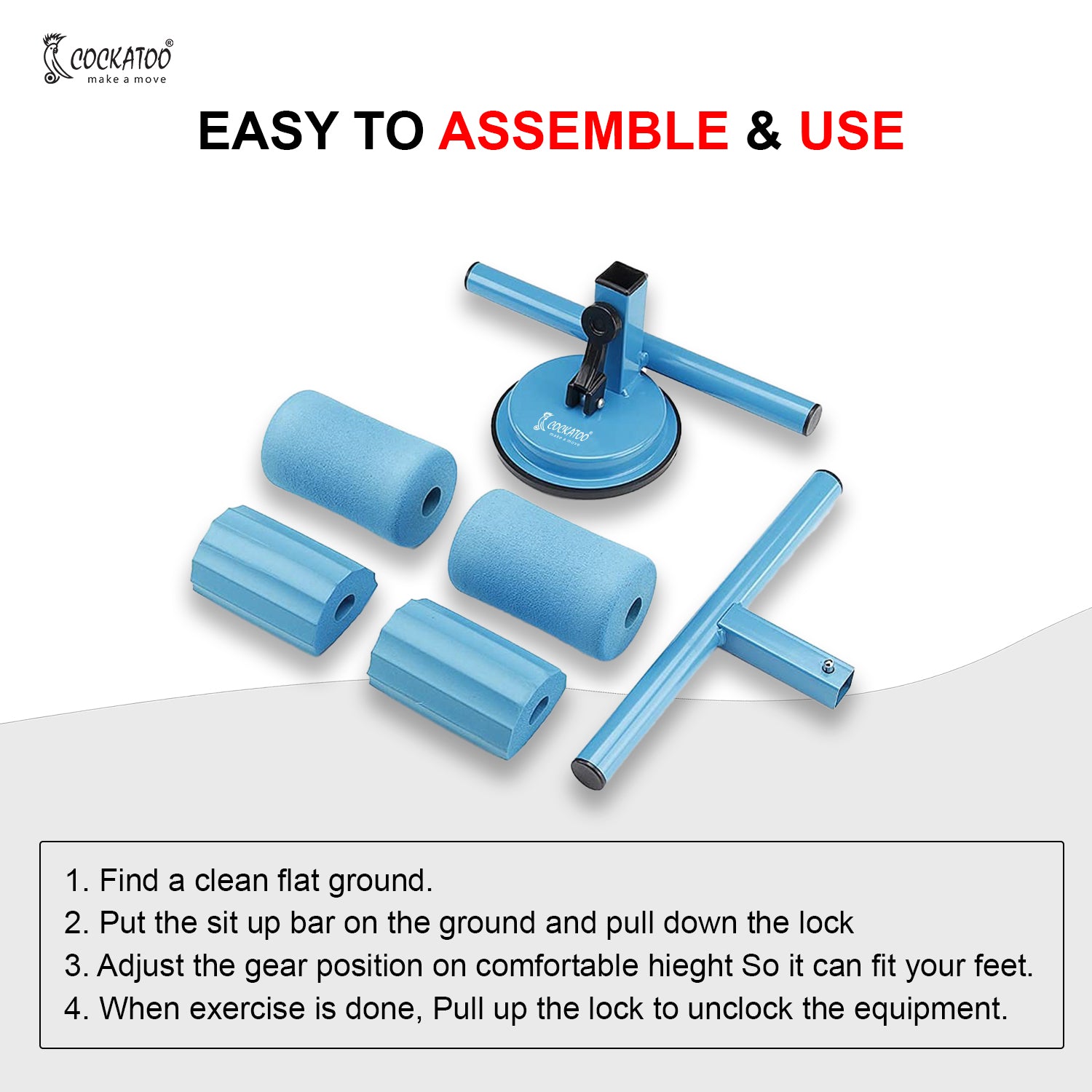 COCKATOO®
make a move

EASY TO ASSEMBLE & USE

COCKATOO®
make a move

1. Find a clean flat ground.
2. Put the sit up bar on the ground and pull down the lock
3. Adjust the gear position on comfortable hieght So it can fit your feet.
4. When exercise is done, Pull up the lock to unclock the equipment.