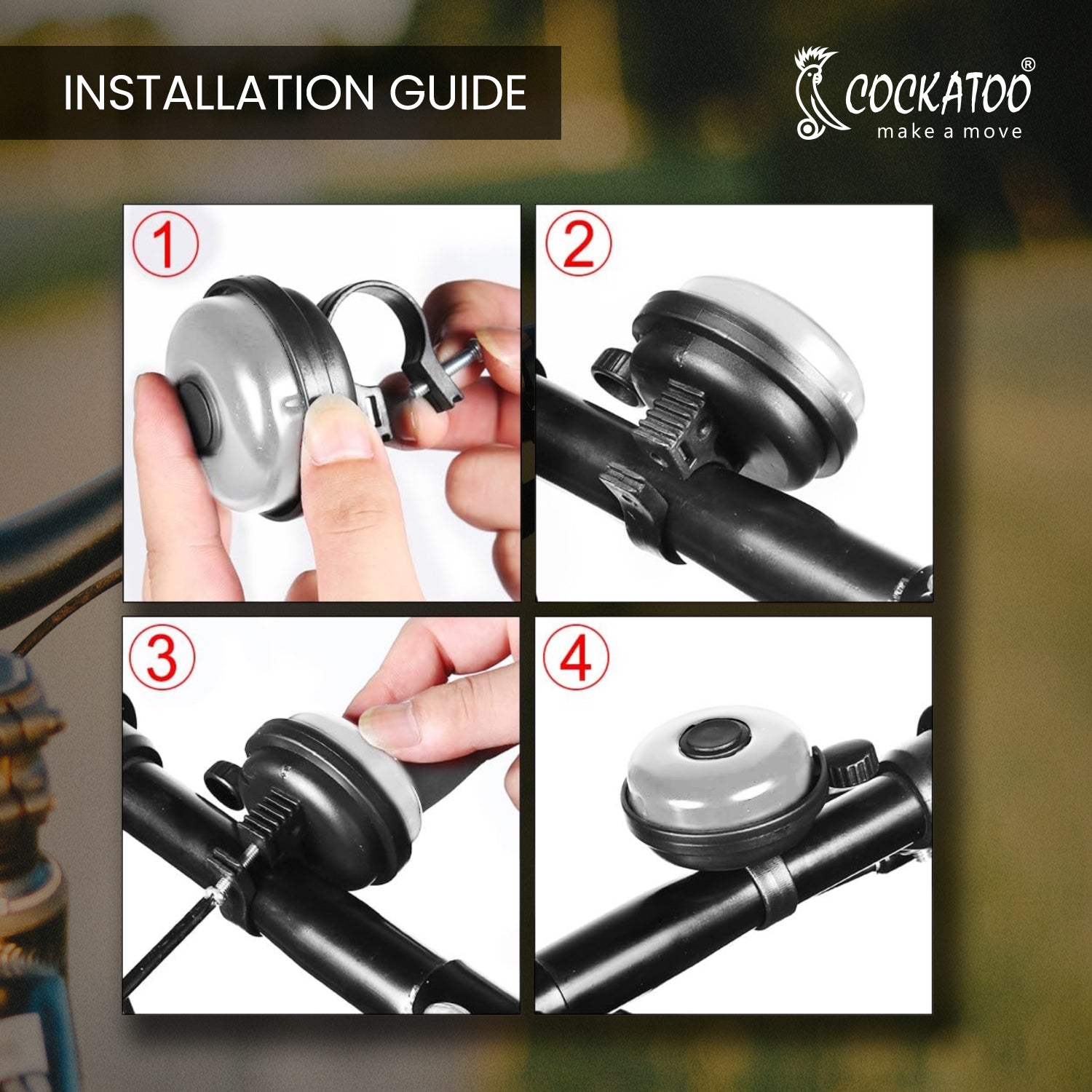 INSTALLATION GUIDE

COCKATOO®
make a move

1

2

3

4