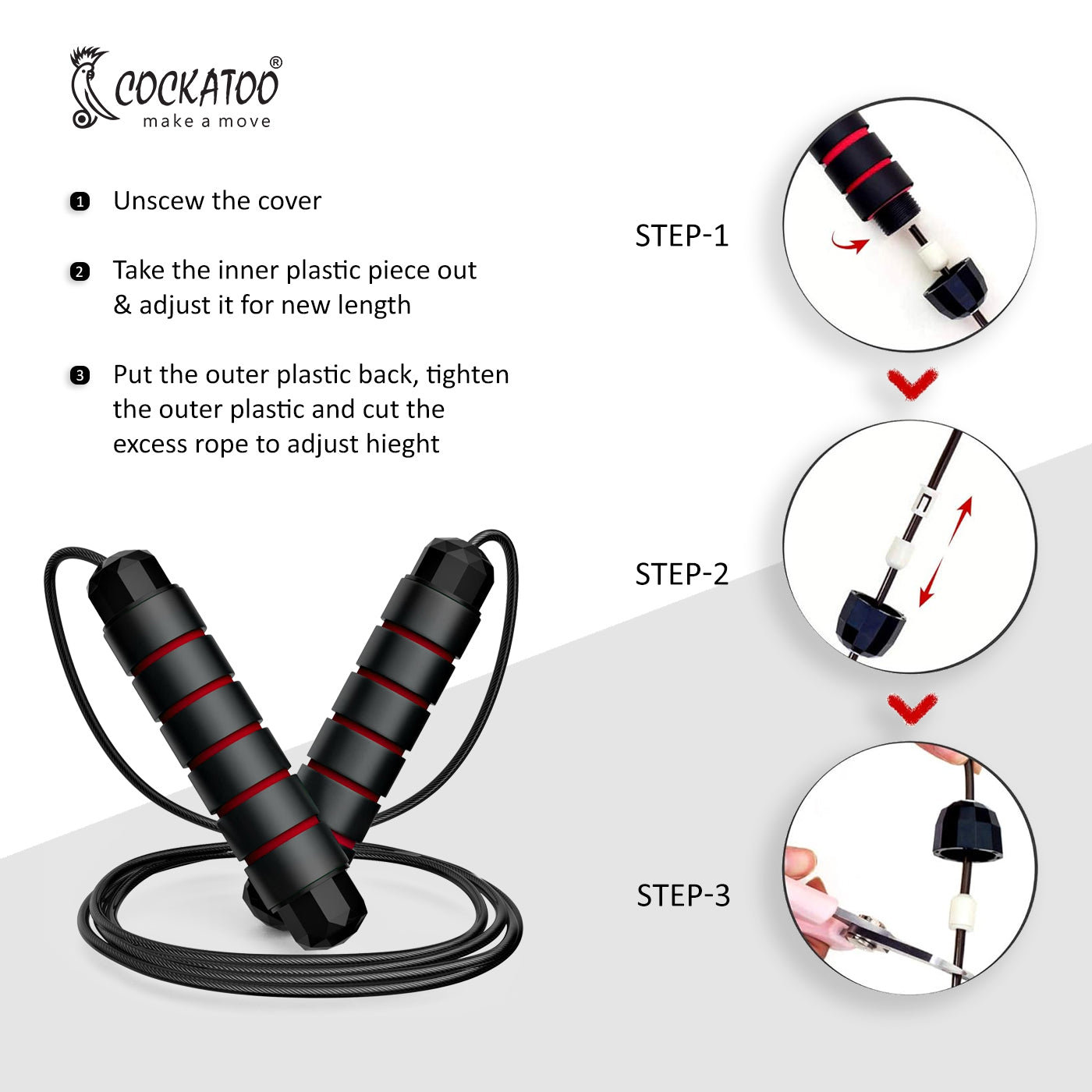 COCKATOO®
make a move

1 Unscew the cover

2 Take the inner plastic piece out & adjust it for new length

3 Put the outer plastic back, tighten the outer plastic and cut the excess rope to adjust hieght

STEP-1

STEP-2

STEP-3