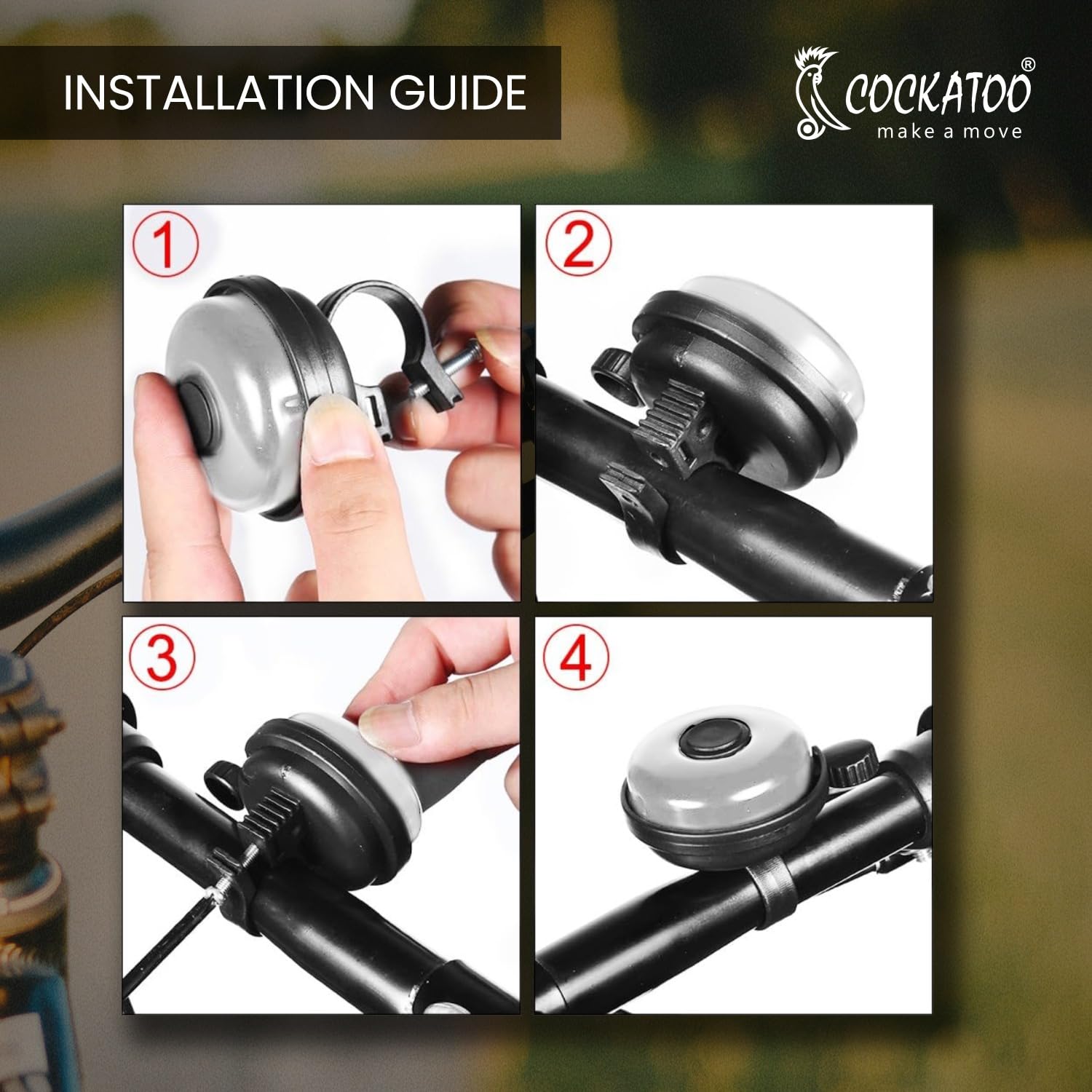 INSTALLATION GUIDE

COCKATOO®
make a move

1

2

3

4